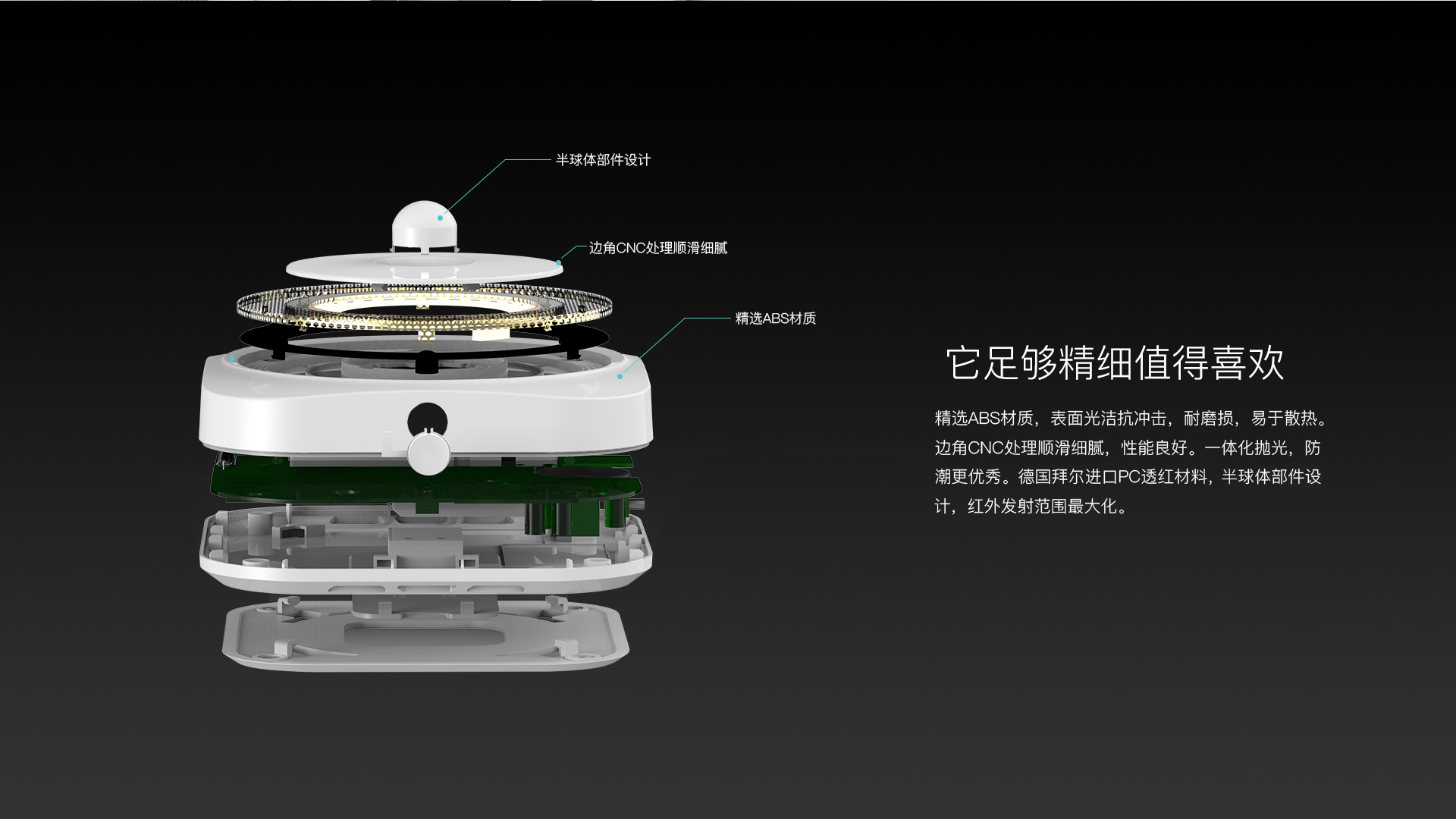 半球体部件设计

边角CNC处理顺滑细腻

精选ABS材质

它足够精细值得喜欢

精选ABS材质，表面光洁抗冲击，耐磨损，易于散热。边角CNC处理顺滑细腻，性能良好。一体化抛光，防潮更优秀。德国拜尔进口PC透红材料，半球体部件设计，红外发射范围最大化。